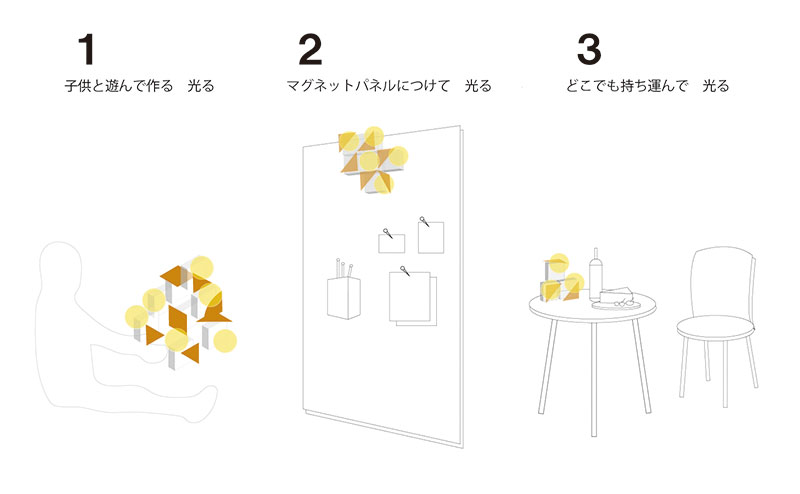 1
子供と遊んで作る　光る

2
マグネットパネルにつけて　光る

3
どこでも持ち運んで　光る